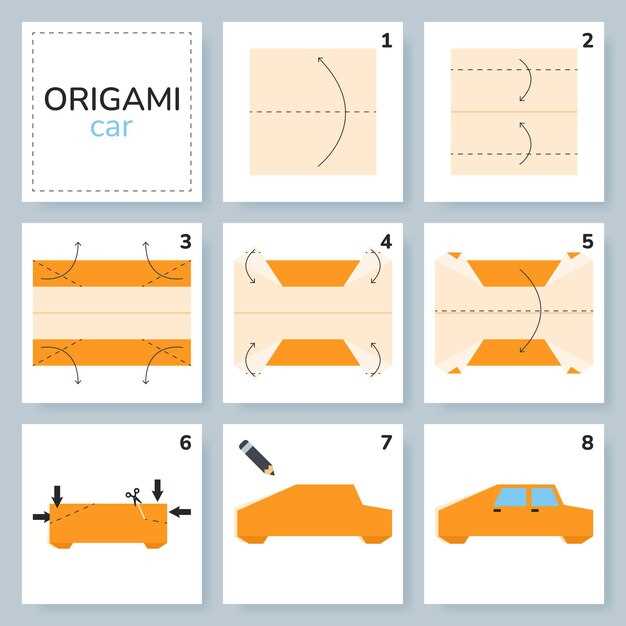 ORIGAMI
car

1

2

3

4

5

6

7

8